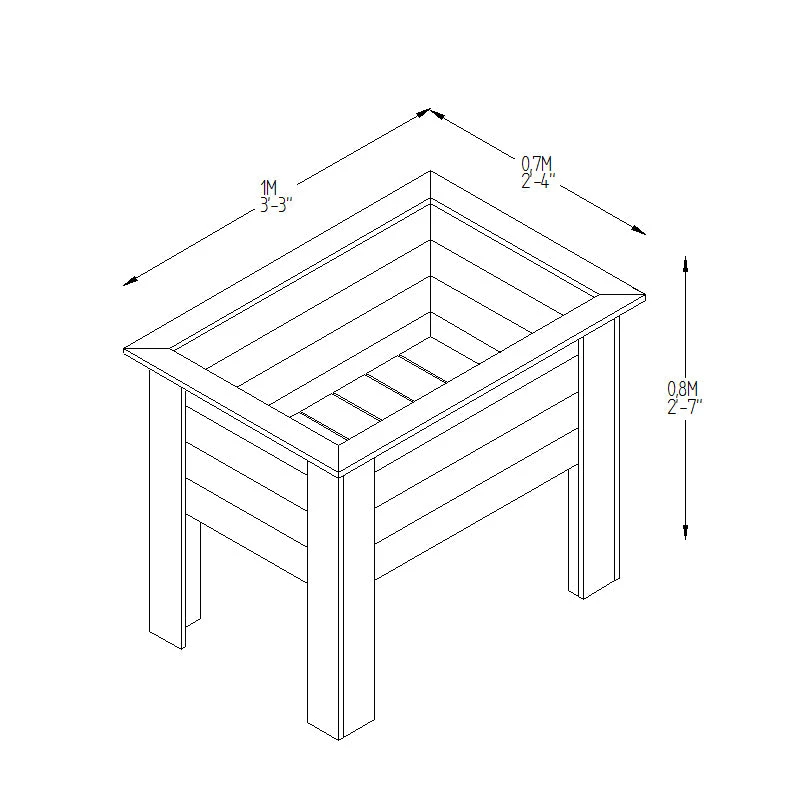 1M
3'-3"

0,7M
2'-4"

0,8M
2'-7"